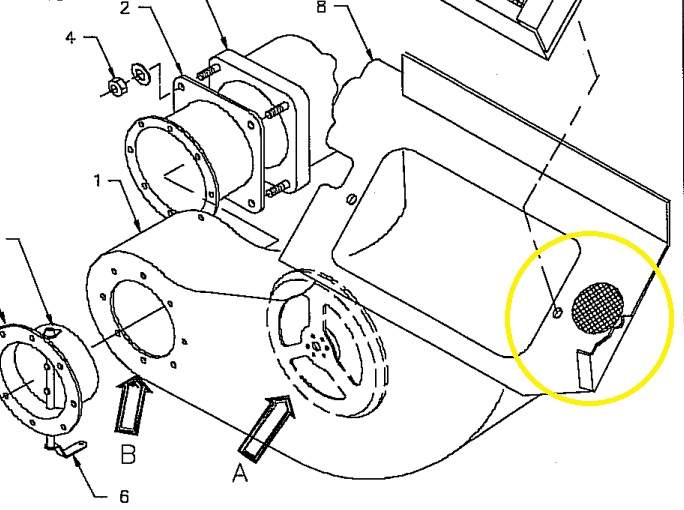 2
8
4
1
B
A
6